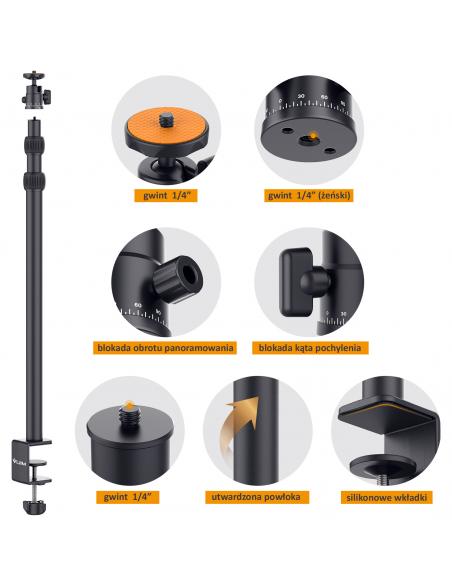 0 30 60 90

gwint 1/4"

gwint 1/4" (żeński)

60 90

0 30

blokada obrotu panoramowania

blokada kąta pochylenia

ULANZI

gwint 1/4"

utwardzona powłoka

silikonowe wkładki